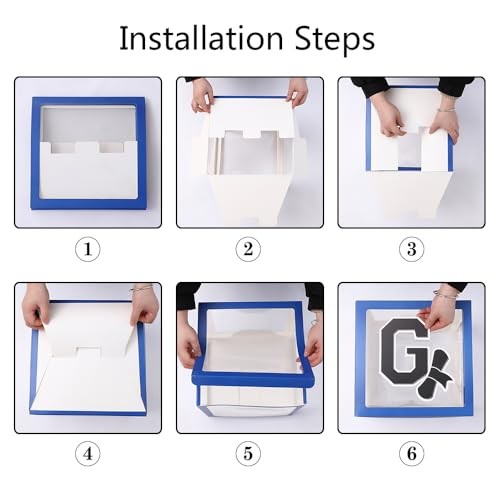 Installation Steps

①

②

③

④

⑤

G

⑥