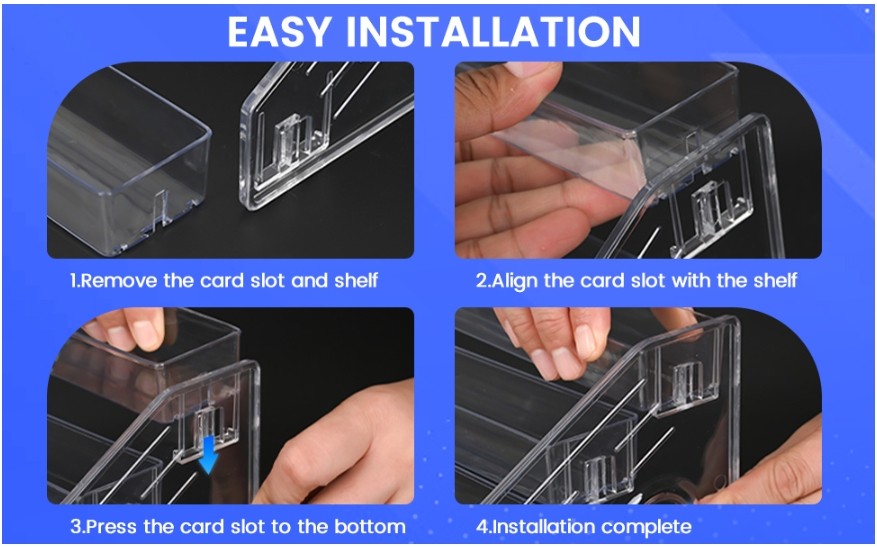 EASY INSTALLATION

1.Remove the card slot and shelf

2.Align the card slot with the shelf

3.Press the card slot to the bottom

4.Installation complete