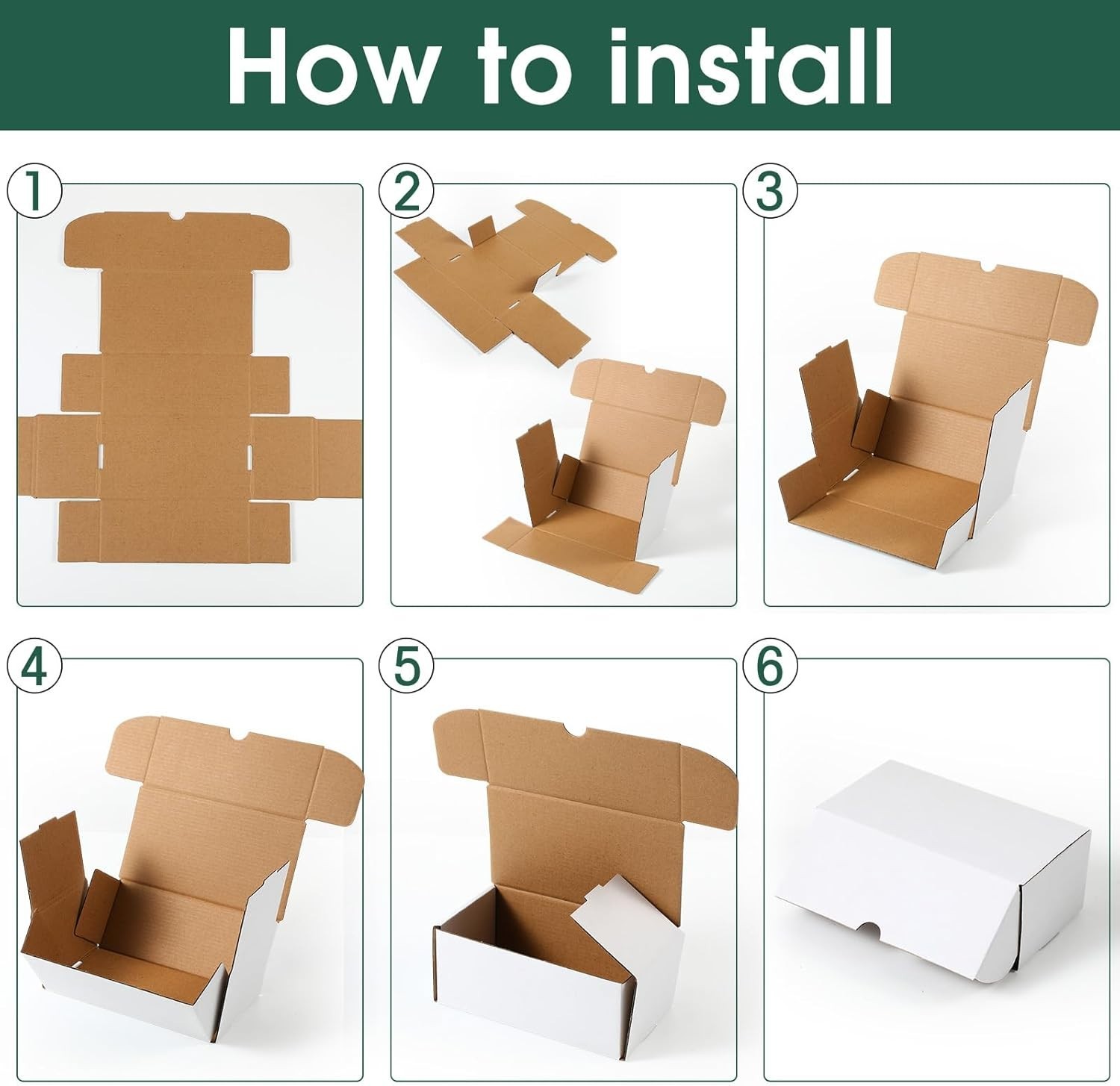 How to install

1

2

3

4

5

6