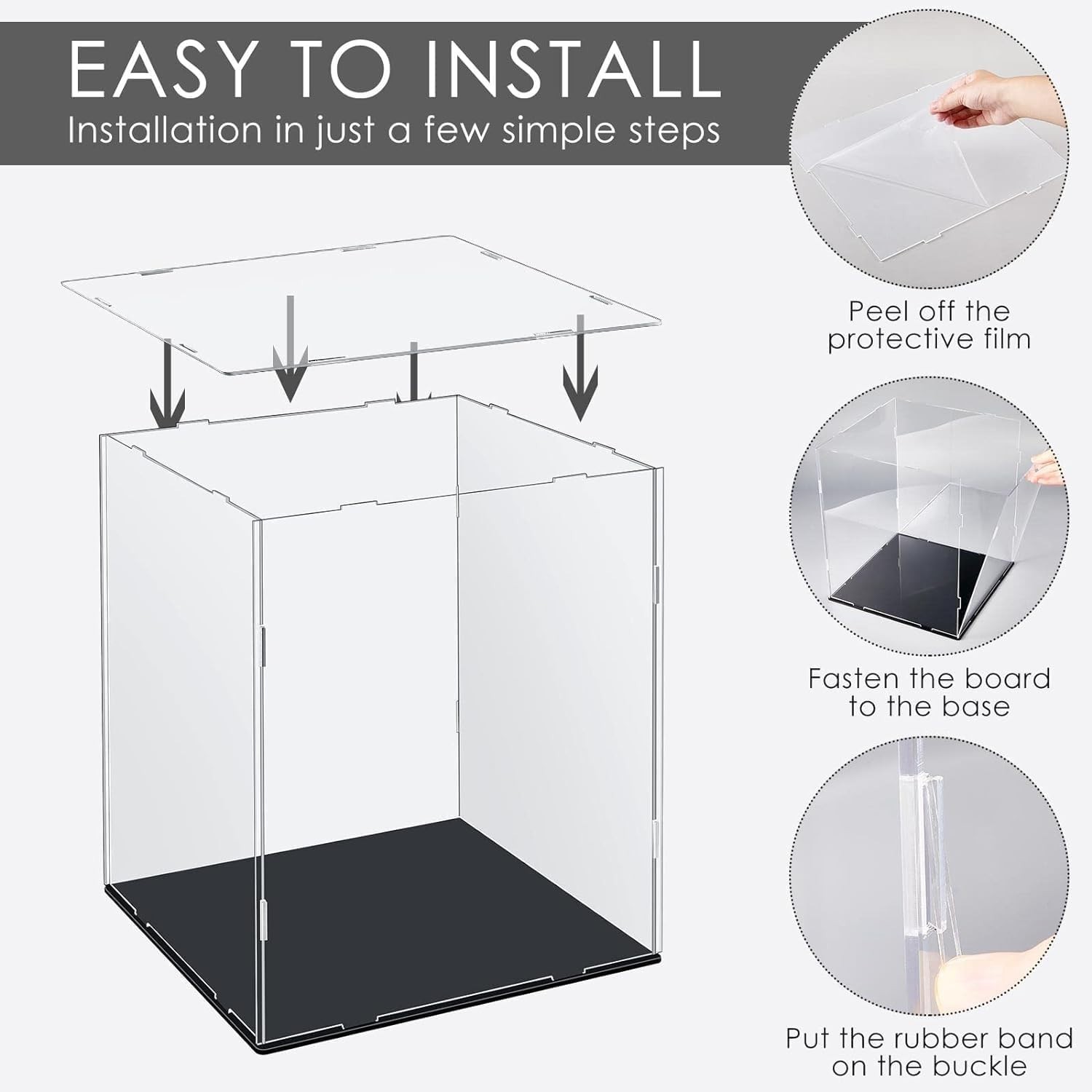 EASY TO INSTALL
Installation in just a few simple steps

Peel off the protective film

Fasten the board to the base

Put the rubber band on the buckle