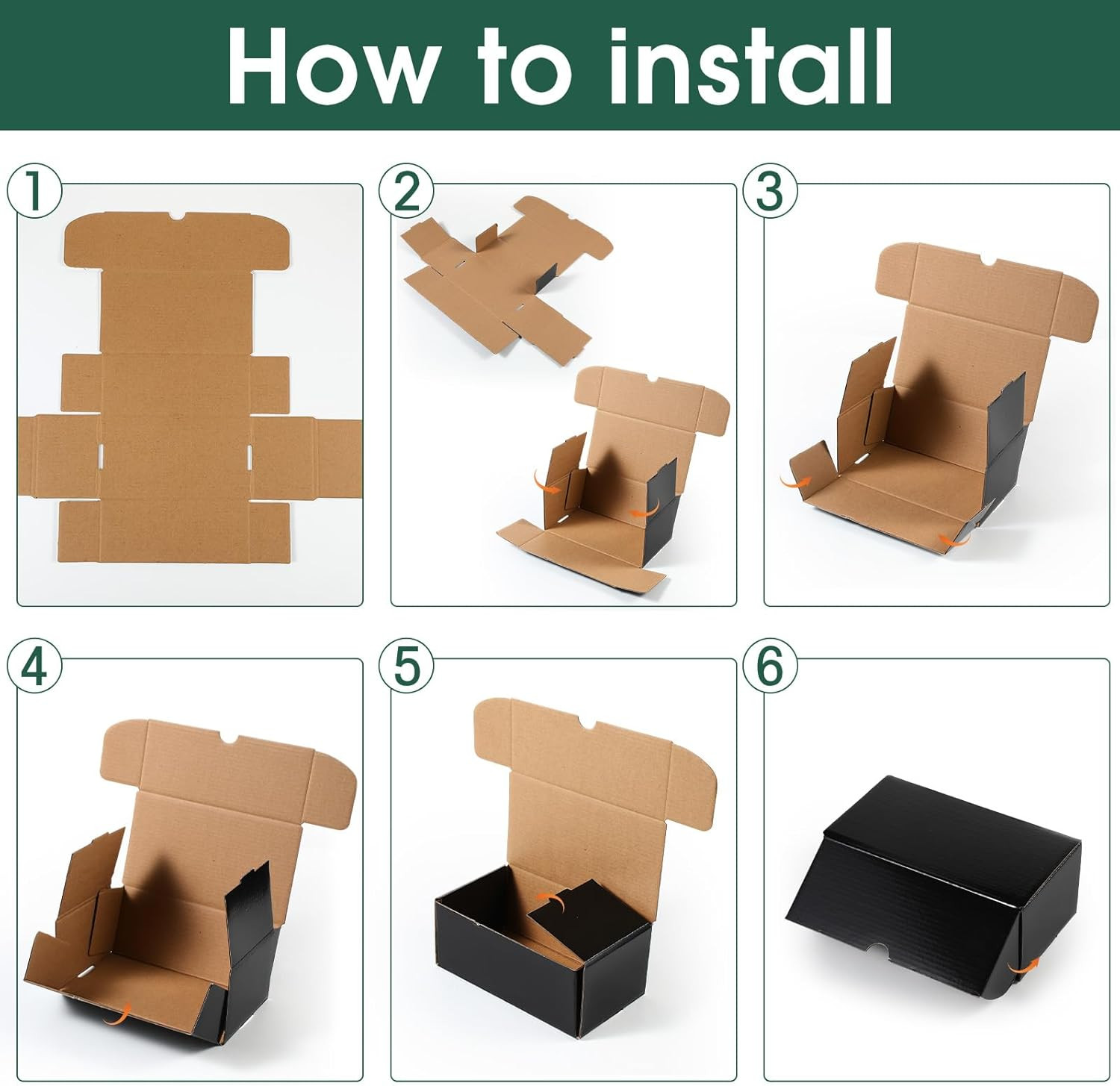 How to install

1

2

3

4

5

6