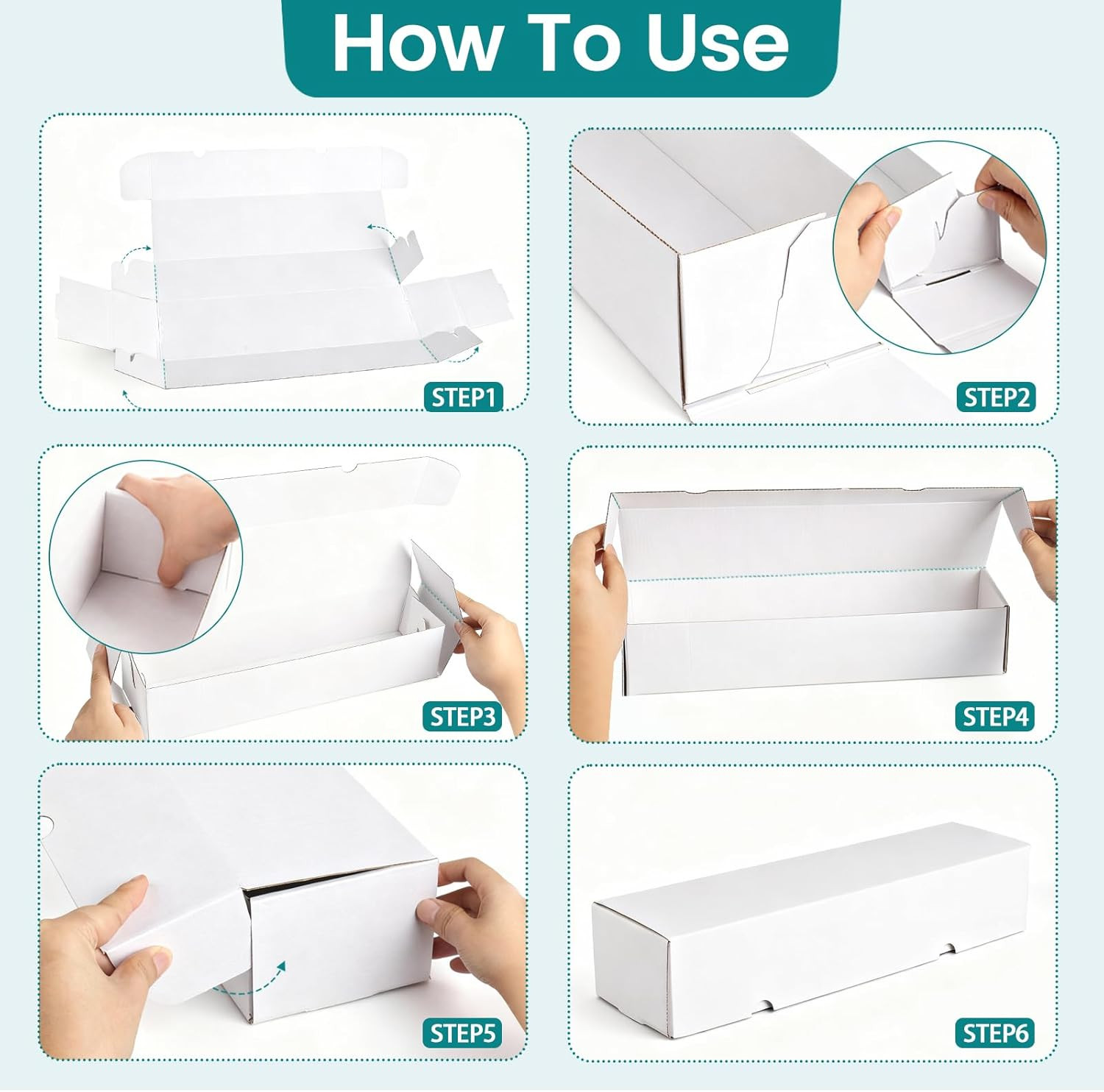 How To Use

STEP1

STEP2

STEP3

STEP4

STEP5

STEP6