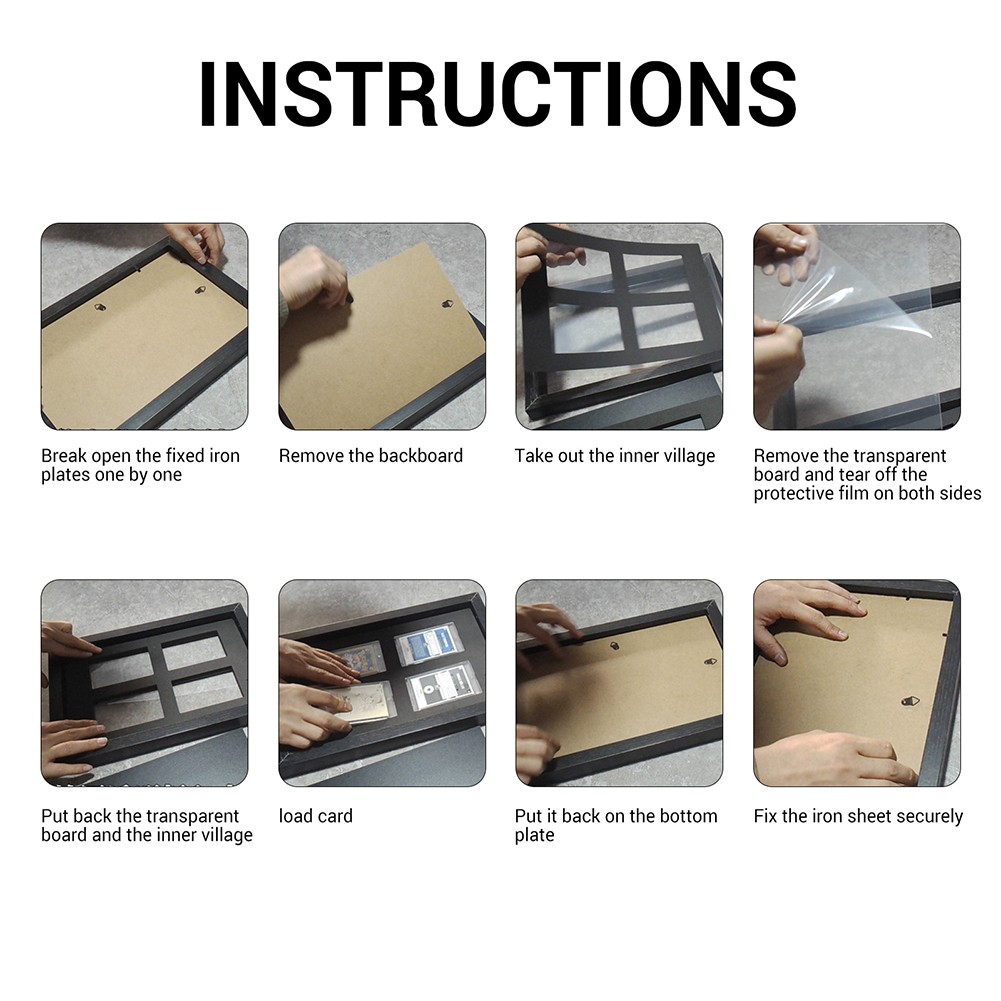 INSTRUCTIONS

Break open the fixed iron plates one by one

Remove the backboard

Take out the inner village

Remove the transparent board and tear off the protective film on both sides

Put back the transparent board and the inner village

load card

Put it back on the bottom plate

Fix the iron sheet securely