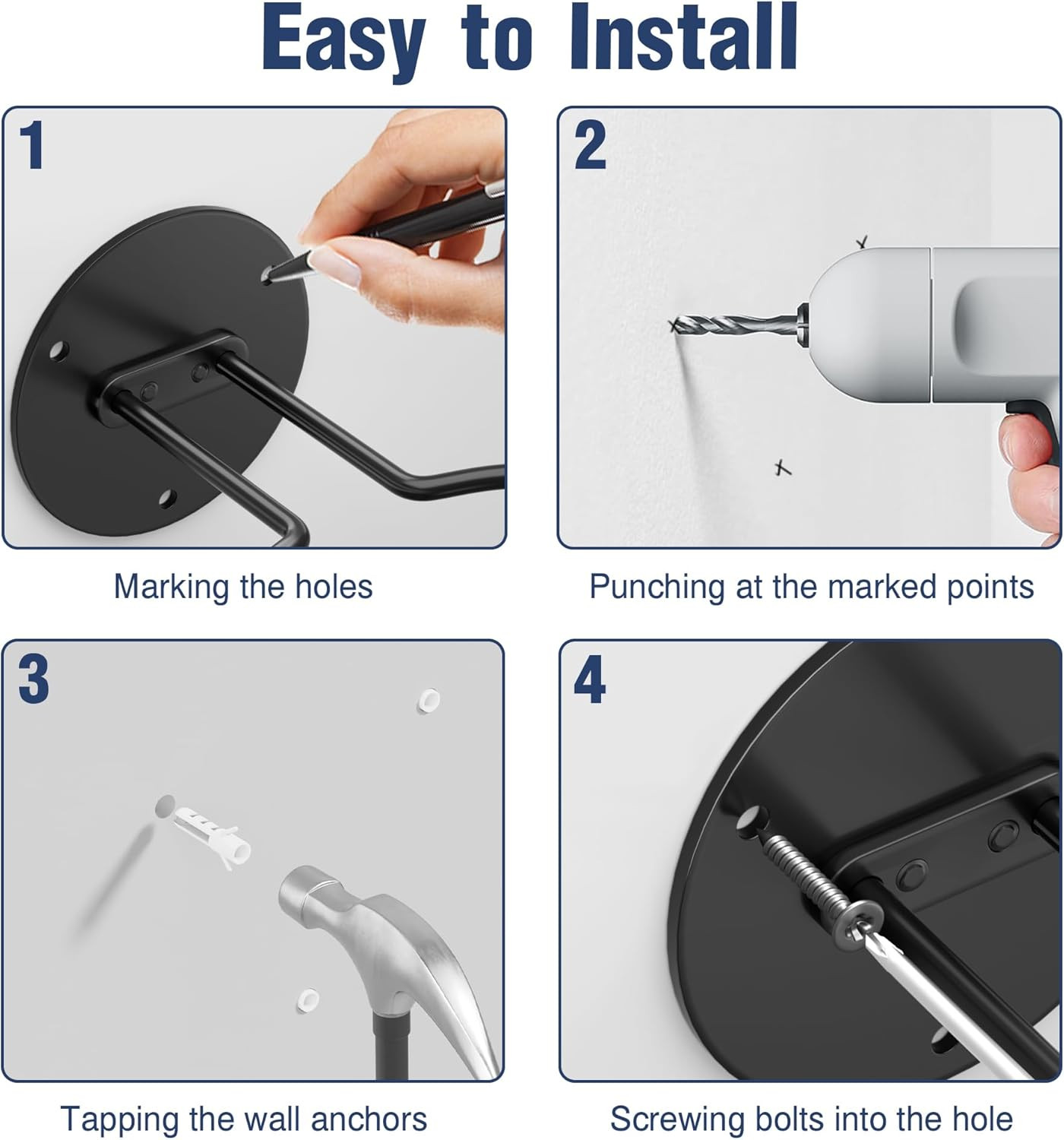 Easy to Install

1

Marking the holes

2

Punching at the marked points

3

Tapping the wall anchors

4

Screwing bolts into the hole